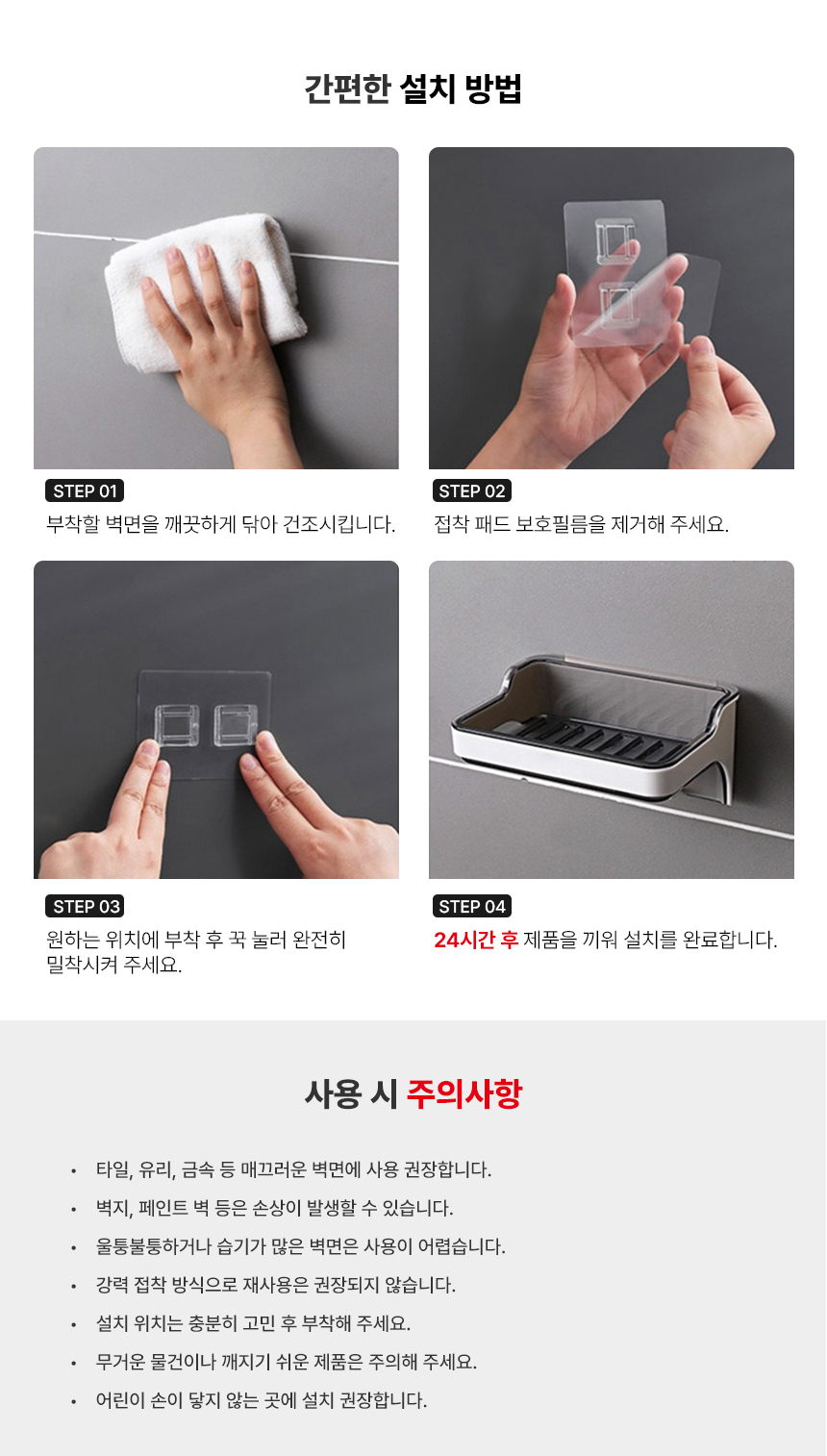 간편한 설치 방법

STEP 01
부착할 벽면을 깨끗하게 닦아 건조시킵니다.

STEP 02
접착 패드 보호필름을 제거해 주세요.

STEP 03
원하는 위치에 부착 후 꾹 눌러 완전히 밀착시켜 주세요.

STEP 04
24시간 후 제품을 끼워 설치를 완료합니다.

사용 시 주의사항

• 타일, 유리, 금속 등 매끄러운 벽면에 사용 권장합니다.
• 벽지, 페인트 벽 등은 손상이 발생할 수 있습니다.
• 울퉁불퉁하거나 습기가 많은 벽면은 사용이 어렵습니다.
• 강력 접착 방식으로 재사용은 권장되지 않습니다.
• 설치 위치는 충분히 고민 후 부착해 주세요.
• 무거운 물건이나 깨지기 쉬운 제품은 주의해 주세요.
• 어린이 손이 닿지 않는 곳에 설치 권장합니다.