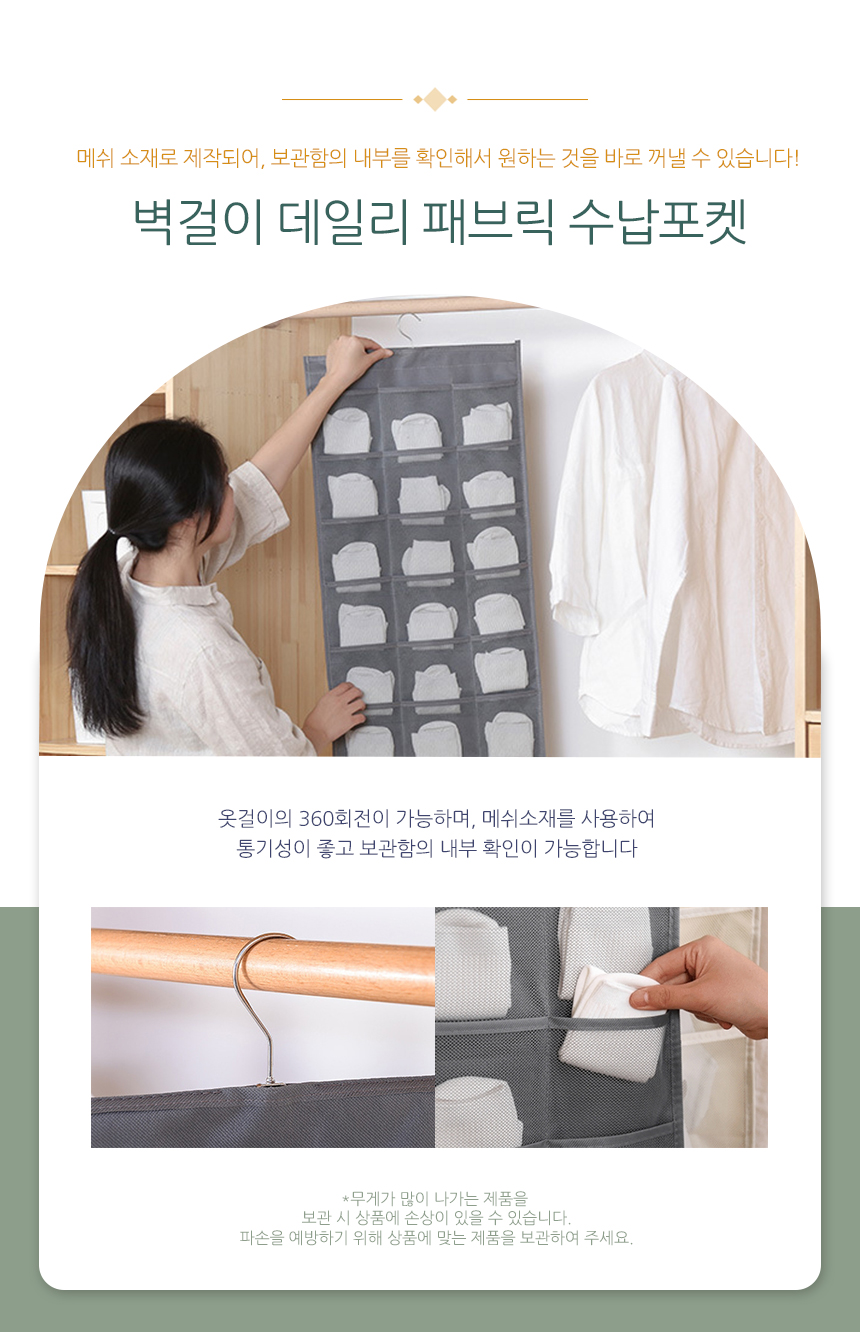 메쉬 소재로 제작되어, 보관함의 내부를 확인해서 원하는 것을 바로 꺼낼 수 있습니다!

벽걸이 데일리 패브릭 수납포켓

옷걸이의 360회전이 가능하며, 메쉬소재를 사용하여
통기성이 좋고 보관함의 내부 확인이 가능합니다

*무게가 많이 나가는 제품을
보관 시 상품에 손상이 있을 수 있습니다.
파손을 예방하기 위해 상품에 맞는 제품을 보관하여 주세요.